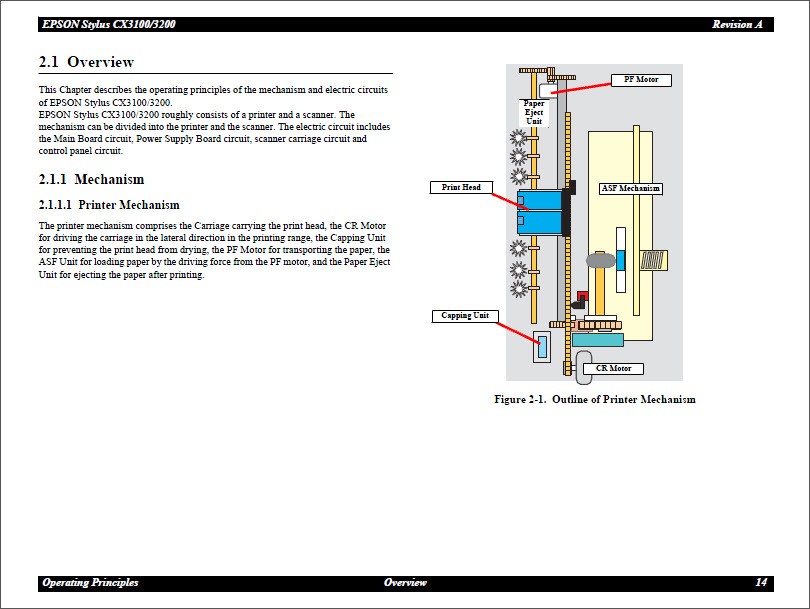 EPSON Stylus CX3100/3200 Revision A

2.1 Overview

This Chapter describes the operating principles of the mechanism and electric circuits of EPSON Stylus CX3100/3200.
EPSON Stylus CX3100/3200 roughly consists of a printer and a scanner. The mechanism can be divided into the printer and the scanner. The electric circuit includes the Main Board circuit, Power Supply Board circuit, scanner carriage circuit and control panel circuit.

2.1.1 Mechanism

2.1.1.1 Printer Mechanism

The printer mechanism comprises the Carriage carrying the print head, the CR Motor for driving the carriage in the lateral direction in the printing range, the Capping Unit for preventing the print head from drying, the PF Motor for transporting the paper, the ASF Unit for loading paper by the driving force from the PF motor, and the Paper Eject Unit for ejecting the paper after printing.

PF Motor
Paper Eject Unit
Print Head
ASF Mechanism
Capping Unit
CR Motor

Figure 2-1. Outline of Printer Mechanism

Operating Principles Overview 14